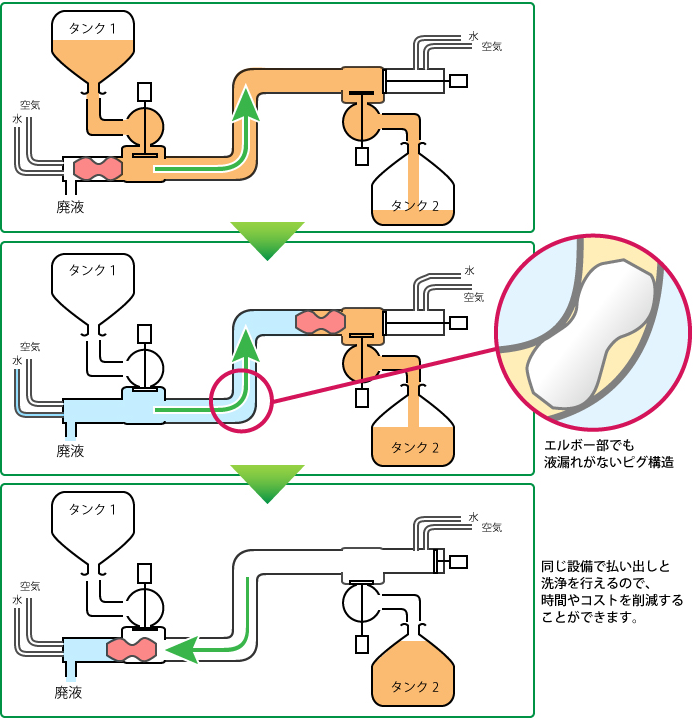 タンク 1

水
空気

空気
水

廃液

タンク 2

タンク 1

水
空気

空気
水

廃液

タンク 2

エルボー部でも
液漏れがないピグ構造

タンク 1

水
空気

空気
水

廃液

タンク 2

同じ設備で払い出しと
洗浄を行えるので、
時間やコストを削減する
ことができます。